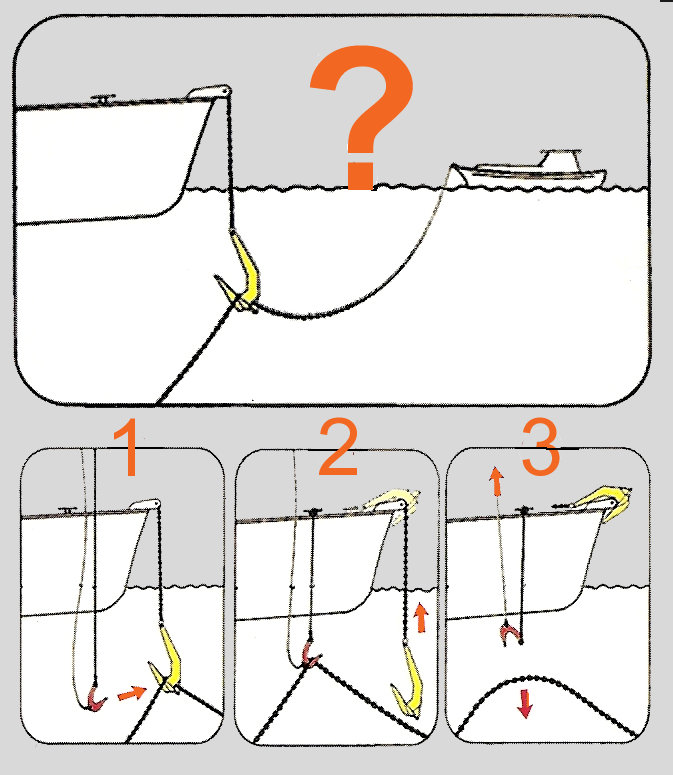 ?

1

2

3